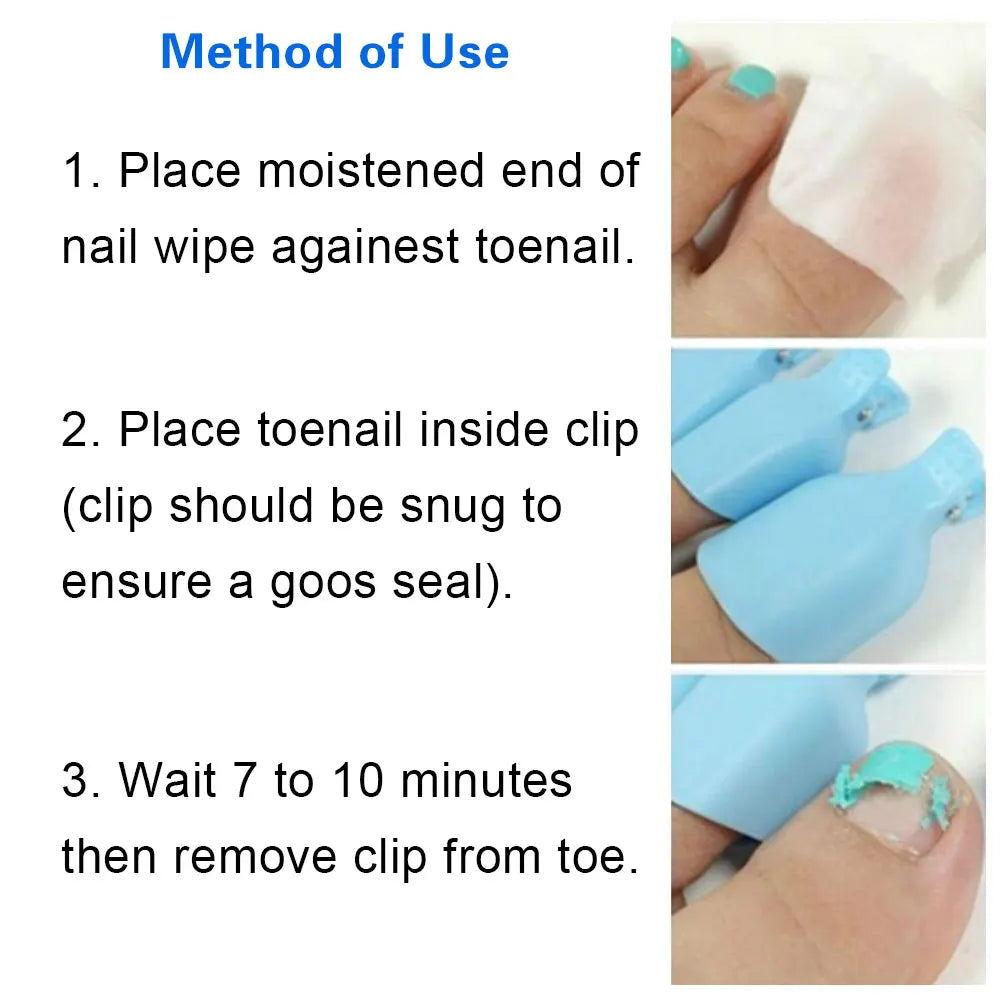 Method of Use

1. Place moistened end of nail wipe againest toenail.

2. Place toenail inside clip (clip should be snug to ensure a goos seal).

3. Wait 7 to 10 minutes then remove clip from toe.