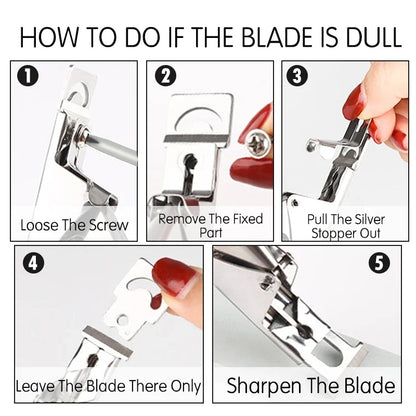 HOW TO DO IF THE BLADE IS DULL

1
Loose The Screw

2
Remove The Fixed Part

3
Pull The Silver Stopper Out

4
Leave The Blade There Only

5
Sharpen The Blade