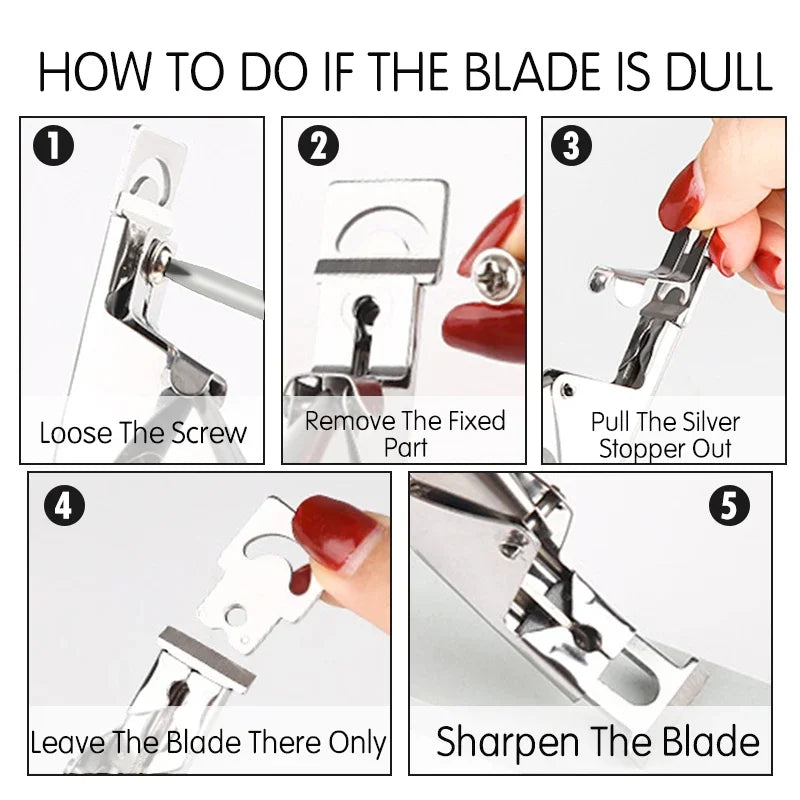 HOW TO DO IF THE BLADE IS DULL

1
Loose The Screw

2
Remove The Fixed Part

3
Pull The Silver Stopper Out

4
Leave The Blade There Only

5
Sharpen The Blade