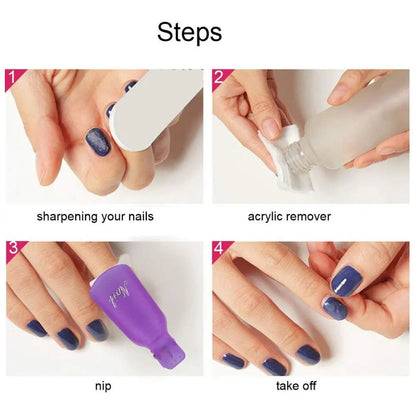 Steps

1

sharpening your nails

2

acrylic remover

3

Nail

nip

4

take off