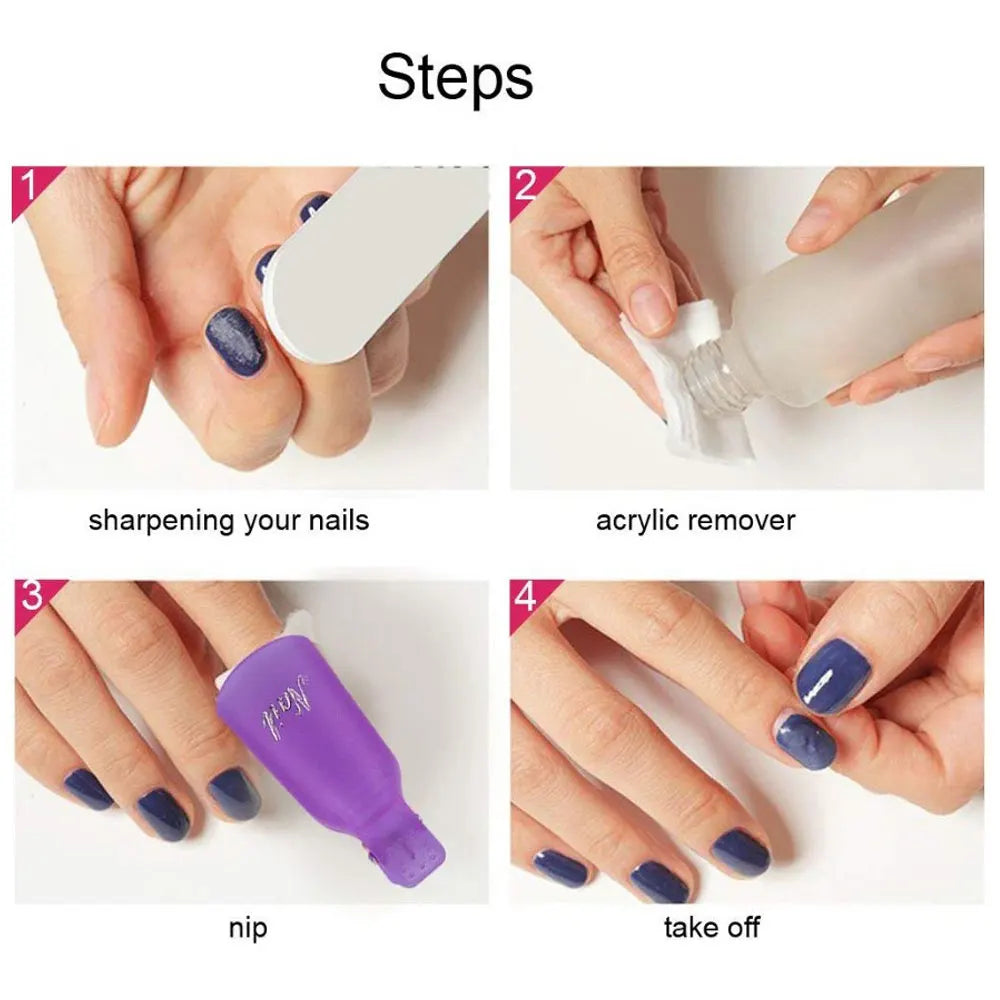 Steps

1

sharpening your nails

2

acrylic remover

3

Nail

nip

4

take off