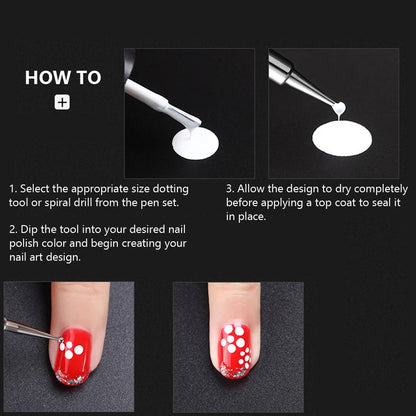 HOW TO

+

1. Select the appropriate size dotting tool or spiral drill from the pen set.

2. Dip the tool into your desired nail polish color and begin creating your nail art design.

3. Allow the design to dry completely before applying a top coat to seal it in place.