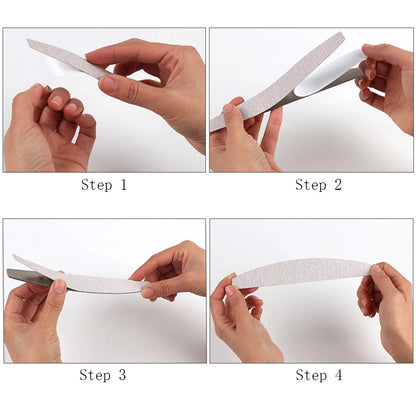 Step 1

Step 2

Step 3

Step 4